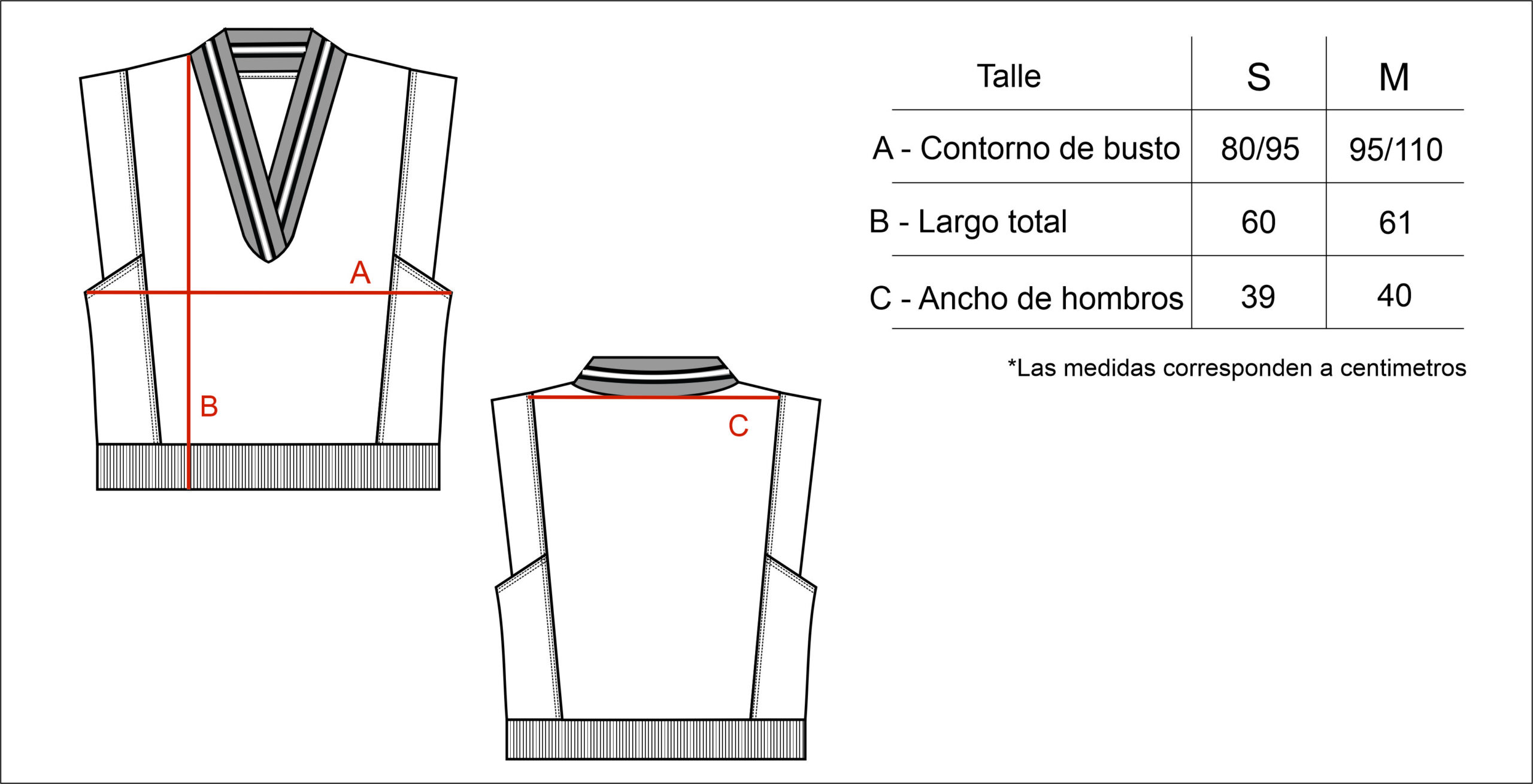 A

B

C

| Talle | S | M |
|---|---|---|
| A - Contorno de busto | 80/95 | 95/110 |
| B - Largo total | 60 | 61 |
| C - Ancho de hombros | 39 | 40 |

*Las medidas corresponden a centimetros